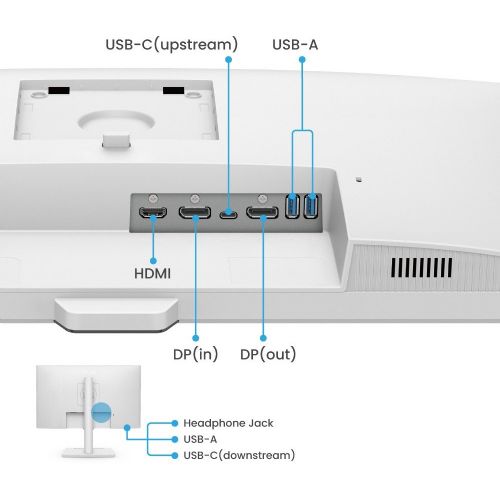 USB-C(upstream)
USB-A
HDMI
DP(in)
DP(out)
Headphone Jack
USB-A
USB-C(downstream)