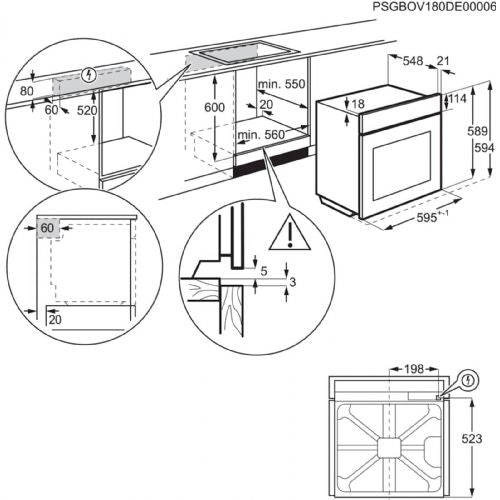 PSGBOV180DE00006

80
60
520

600
min. 550
20
min. 560

548
21
18
114
589
594
595$^{+-1}$

60
20

5
3

198
523