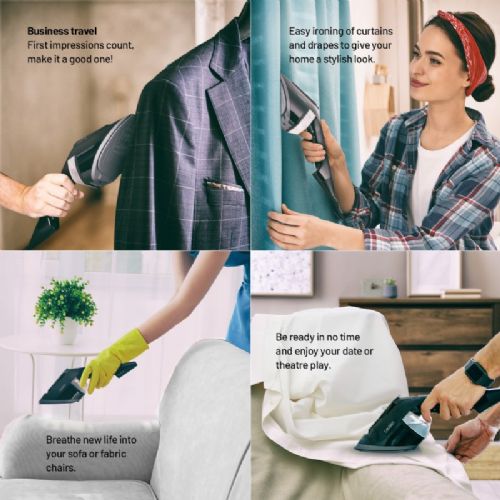 Business travel
First impressions count, make it a good one!

Easy ironing of curtains and drapes to give your home a stylish look.

Breathe new life into your sofa or fabric chairs.

Be ready in no time and enjoy your date or theatre play.